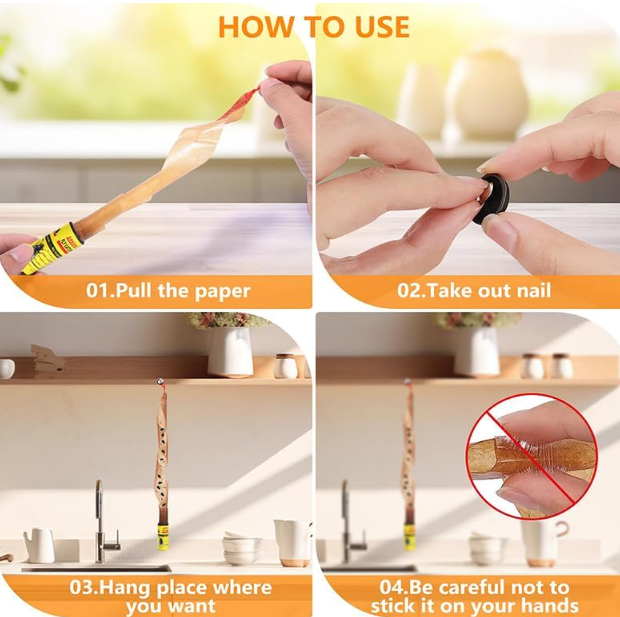 HOW TO USE

01.Pull the paper

02.Take out nail

03.Hang place where you want

04.Be careful not to stick it on your hands